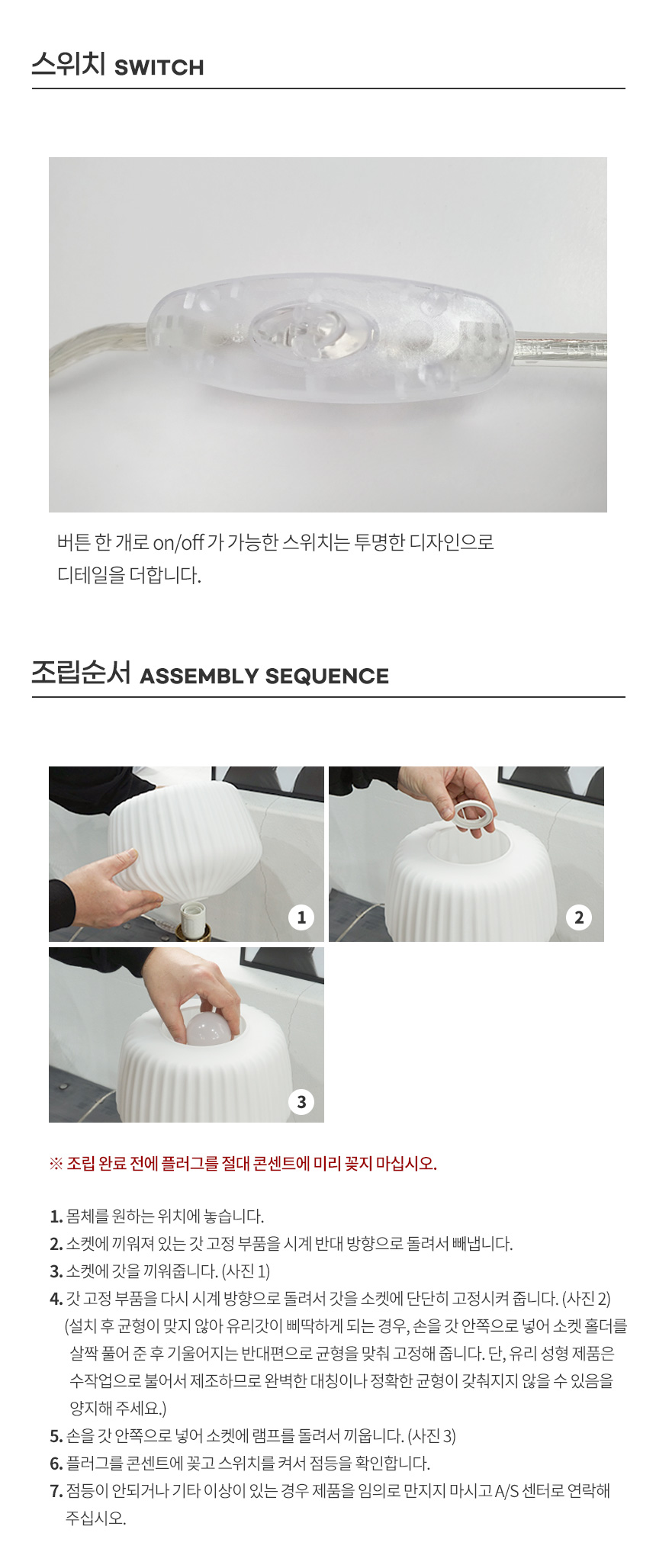 스위치 SWITCH

버튼 한 개로 on/off 가 가능한 스위치는 투명한 디자인으로 디테일을 더합니다.

조립순서 ASSEMBLY SEQUENCE

1

2

3

※ 조립 완료 전에 플러그를 절대 콘센트에 미리 꽂지 마십시오.

1. 몸체를 원하는 위치에 놓습니다.
2. 소켓에 끼워져 있는 갓 고정 부품을 시계 반대 방향으로 돌려서 빼냅니다.
3. 소켓에 갓을 끼워줍니다. (사진 1)
4. 갓 고정 부품을 다시 시계 방향으로 돌려서 갓을 소켓에 단단히 고정시켜 줍니다. (사진 2)
(설치 후 균형이 맞지 않아 유리갓이 삐딱하게 되는 경우, 손을 갓 안쪽으로 넣어 소켓 홀더를 살짝 풀어 준 후 기울어지는 반대편으로 균형을 맞춰 고정해 줍니다. 단, 유리 성형 제품은 수작업으로 불어서 제조하므로 완벽한 대칭이나 정확한 균형이 갖춰지지 않을 수 있음을 양지해 주세요.)
5. 손을 갓 안쪽으로 넣어 소켓에 램프를 돌려서 끼웁니다. (사진 3)
6. 플러그를 콘센트에 꽂고 스위치를 켜서 점등을 확인합니다.
7. 점등이 안되거나 기타 이상이 있는 경우 제품을 임의로 만지지 마시고 A/S 센터로 연락해 주십시오.