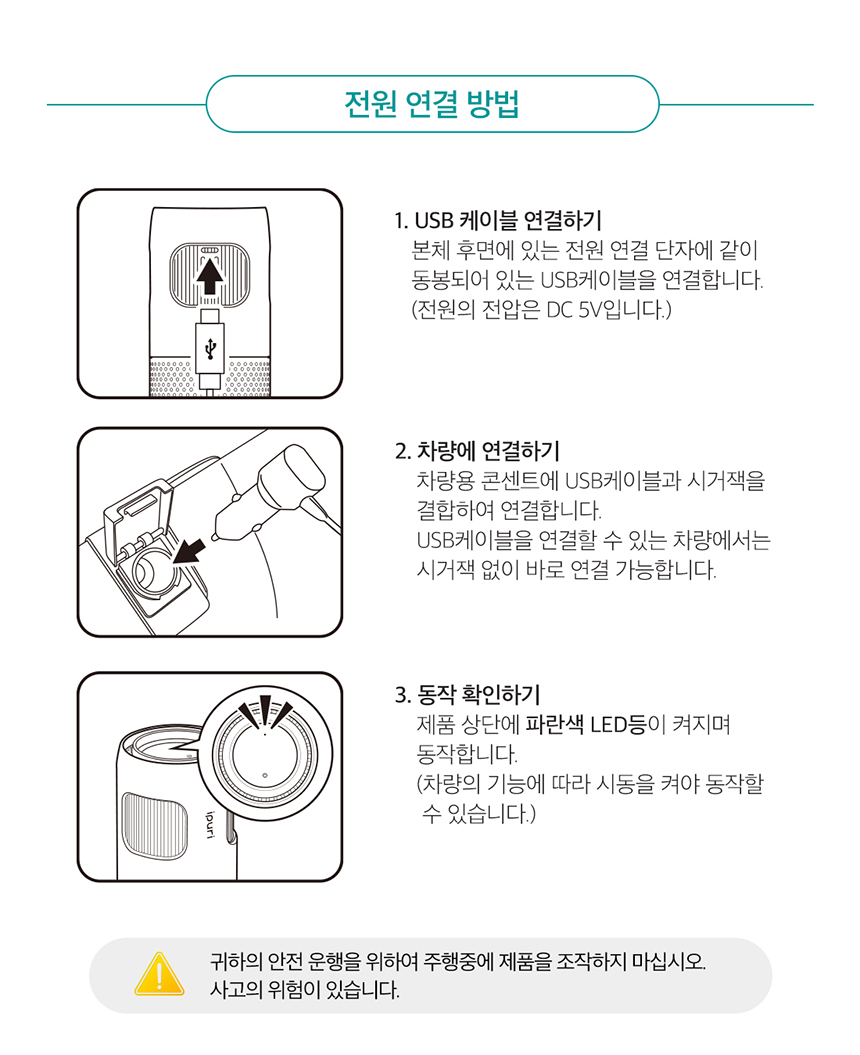 전원 연결 방법

1. USB 케이블 연결하기
본체 후면에 있는 전원 연결 단자에 같이 동봉되어 있는 USB케이블을 연결합니다. (전원의 전압은 DC 5V입니다.)

2. 차량에 연결하기
차량용 콘센트에 USB케이블과 시거잭을 결합하여 연결합니다. USB케이블을 연결할 수 있는 차량에서는 시거잭 없이 바로 연결 가능합니다.

3. 동작 확인하기
제품 상단에 파란색 LED등이 켜지며 동작합니다. (차량의 기능에 따라 시동을 켜야 동작할 수 있습니다.)

ipuri

귀하의 안전 운행을 위하여 주행중에 제품을 조작하지 마십시오. 사고의 위험이 있습니다.